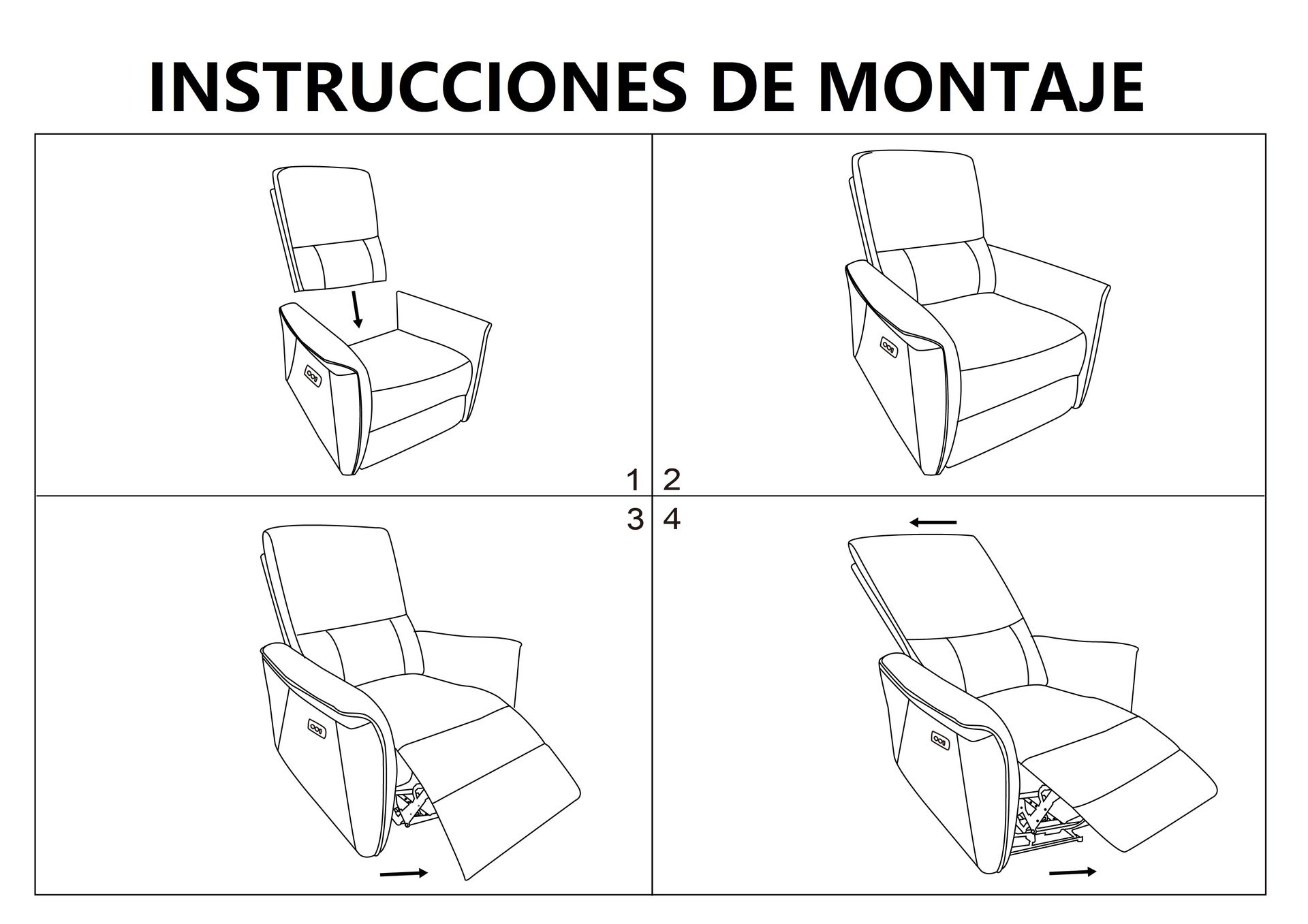 INSTRUCCIONES DE MONTAJE

1

2

3

4