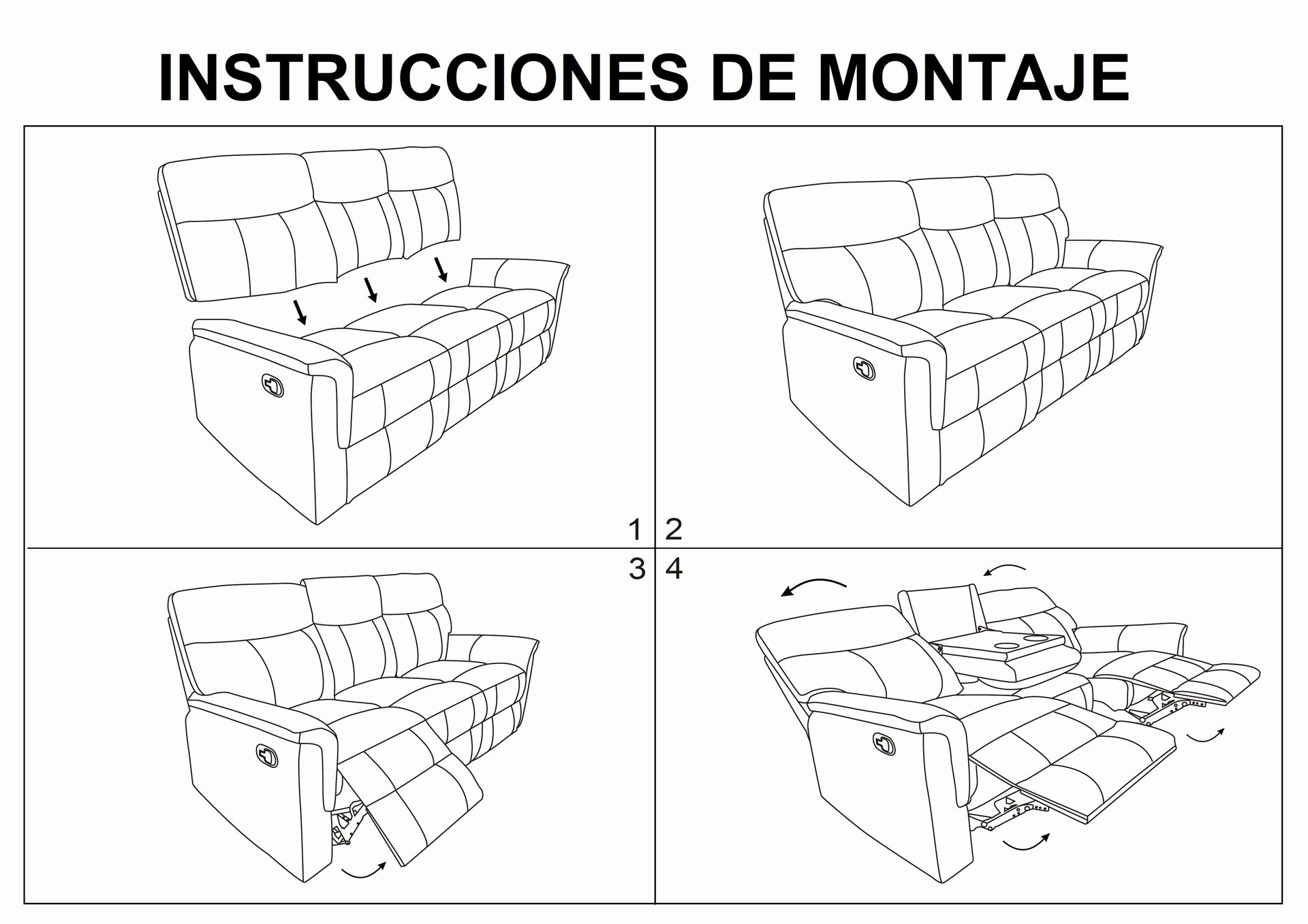 INSTRUCCIONES DE MONTAJE

1

2

3

4