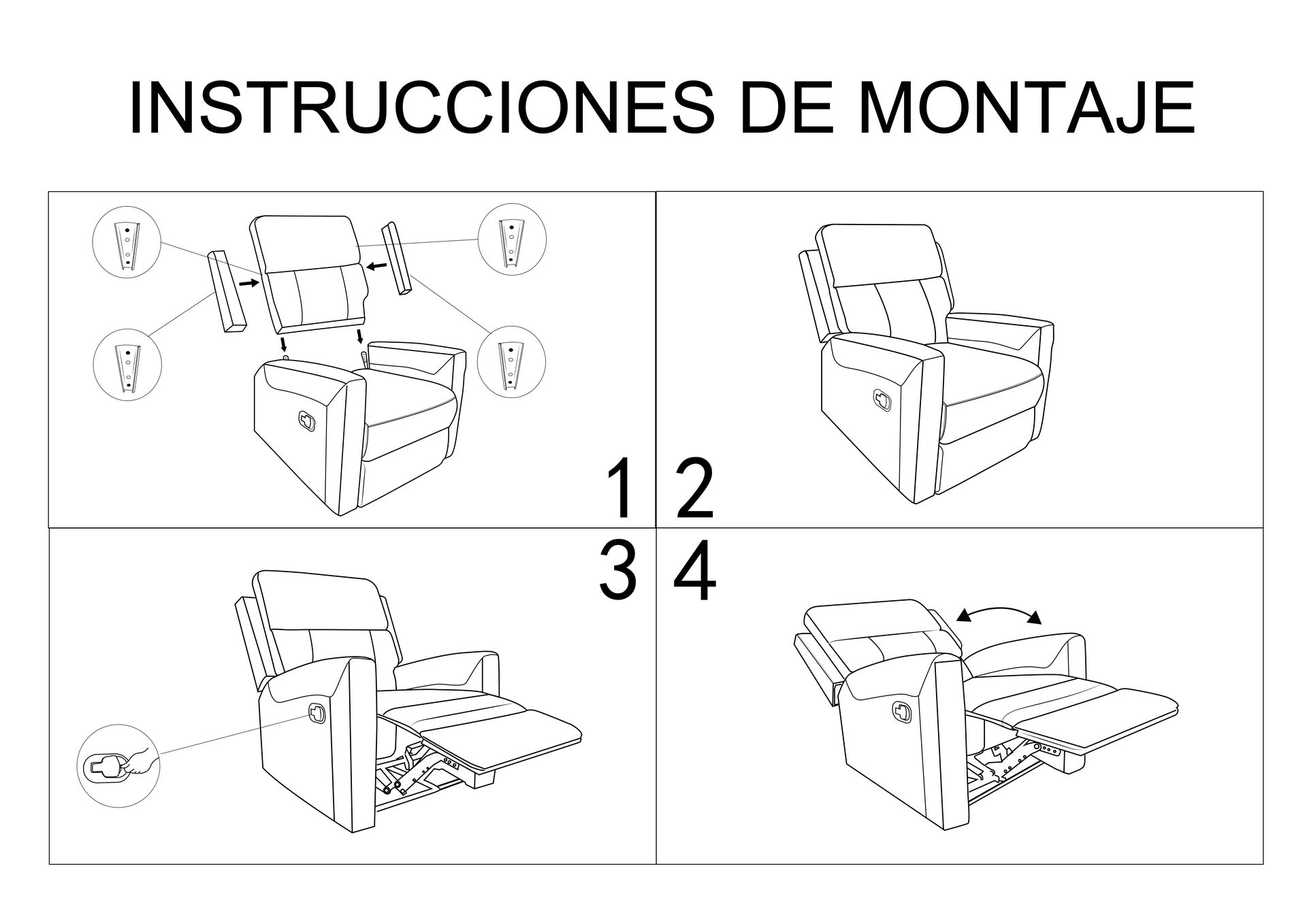 INSTRUCCIONES DE MONTAJE

1

2

3

4